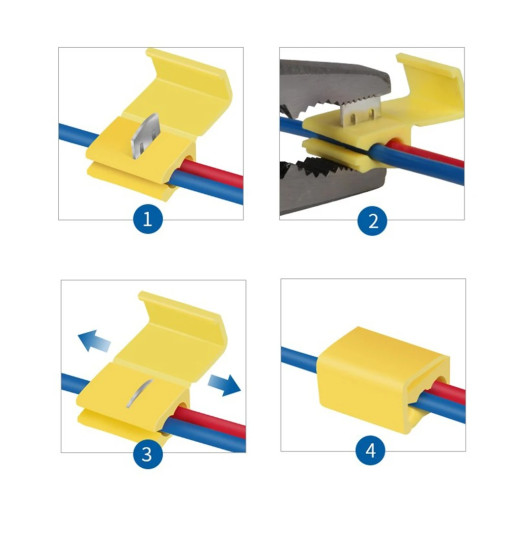 1

2

3

4