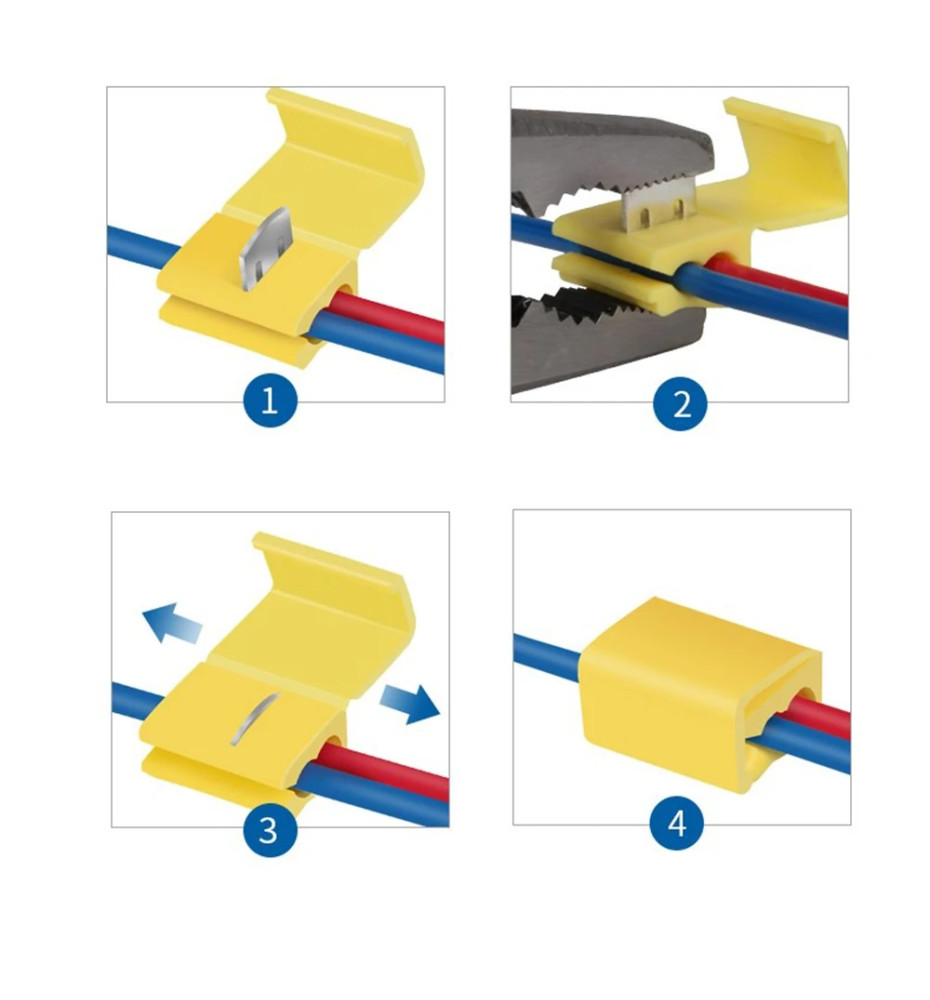 1

2

3

4